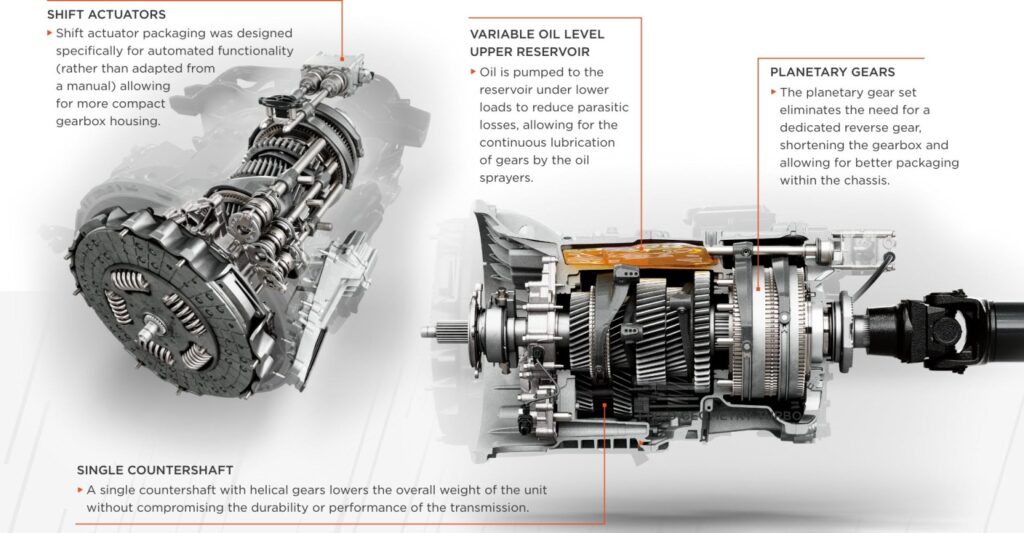 SHIFT ACTUATORS
▸ Shift actuator packaging was designed specifically for automated functionality (rather than adapted from a manual) allowing for more compact gearbox housing.

VARIABLE OIL LEVEL UPPER RESERVOIR
▸ Oil is pumped to the reservoir under lower loads to reduce parasitic losses, allowing for the continuous lubrication of gears by the oil sprayers.

PLANETARY GEARS
▸ The planetary gear set eliminates the need for a dedicated reverse gear, shortening the gearbox and allowing for better packaging within the chassis.

SINGLE COUNTERSHAFT
▸ A single countershaft with helical gears lowers the overall weight of the unit without compromising the durability or performance of the transmission.